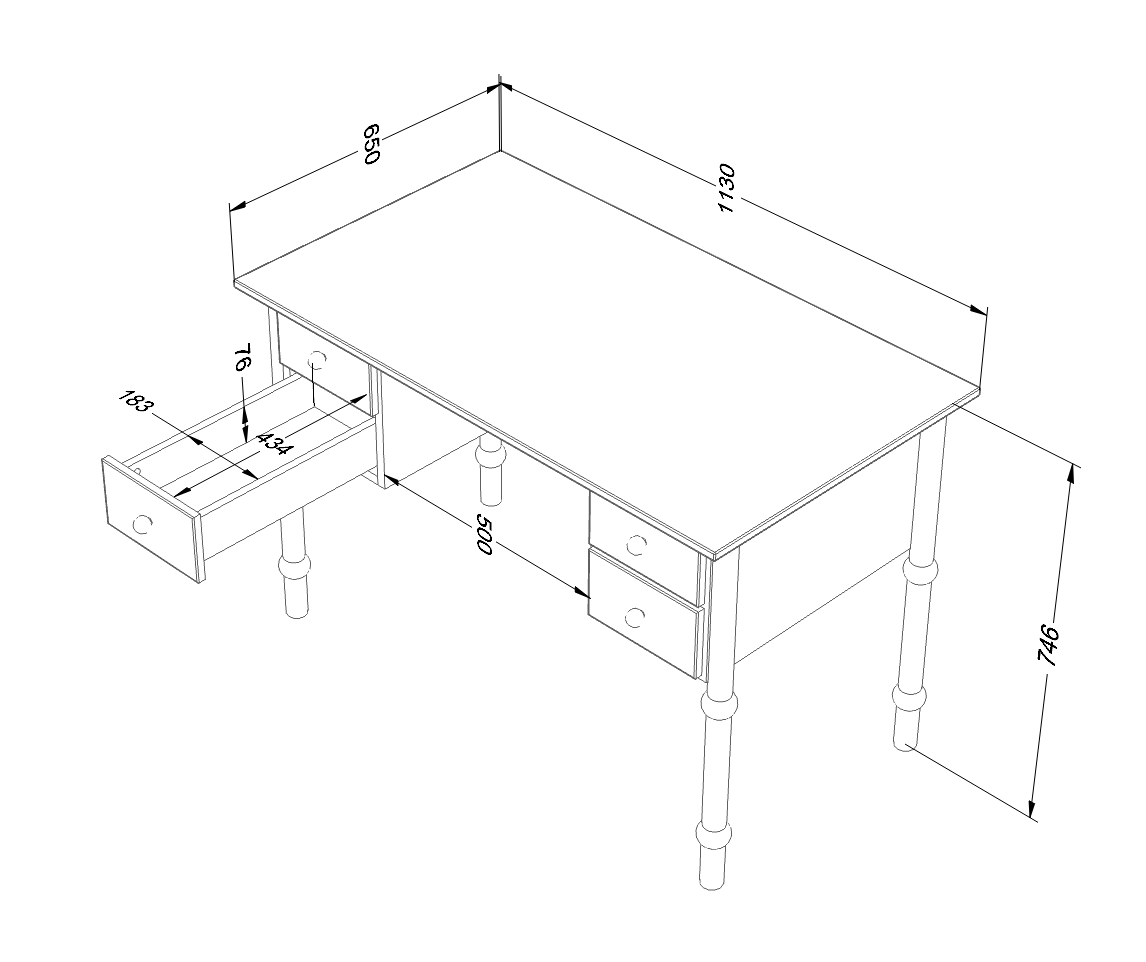 650
1130
76
183
434
500
746